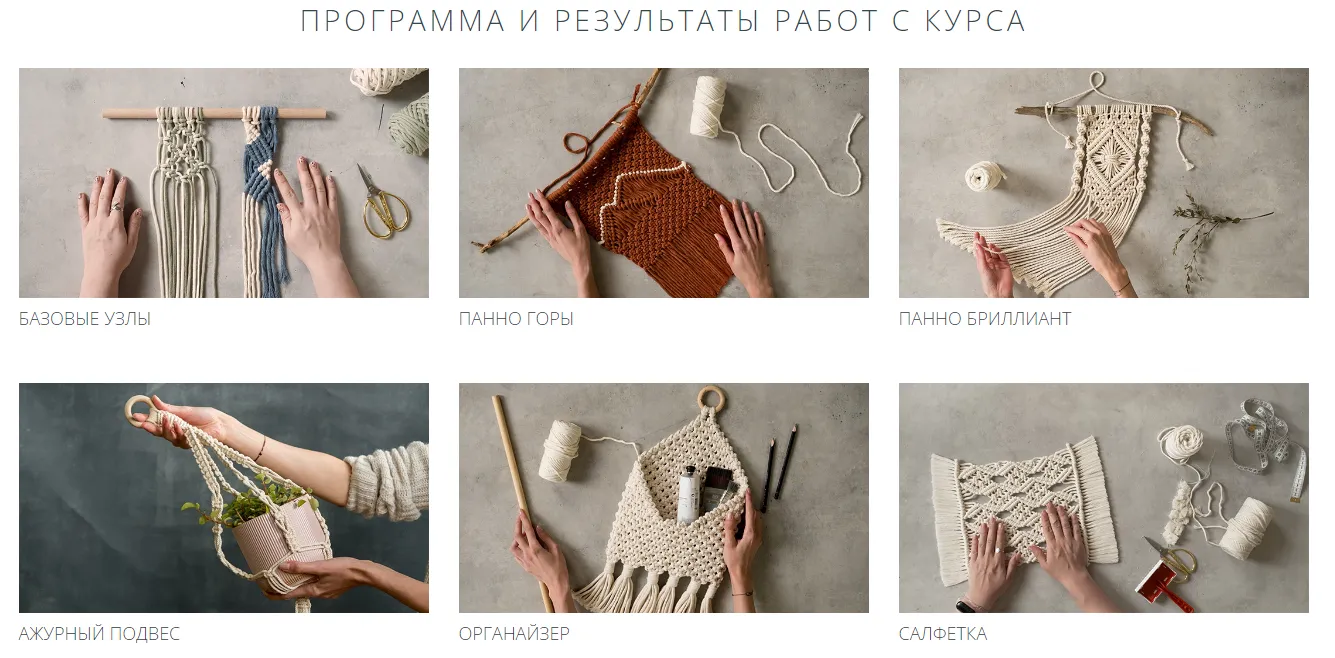 ПРОГРАММА И РЕЗУЛЬТАТЫ РАБОТ С КУРСА

БАЗОВЫЕ УЗЛЫ

ПАННО ГОРЫ

ПАННО БРИЛЛИАНТ

АЖУРНЫЙ ПОДВЕС

ОРГАНАЙЗЕР

САЛФЕТКА