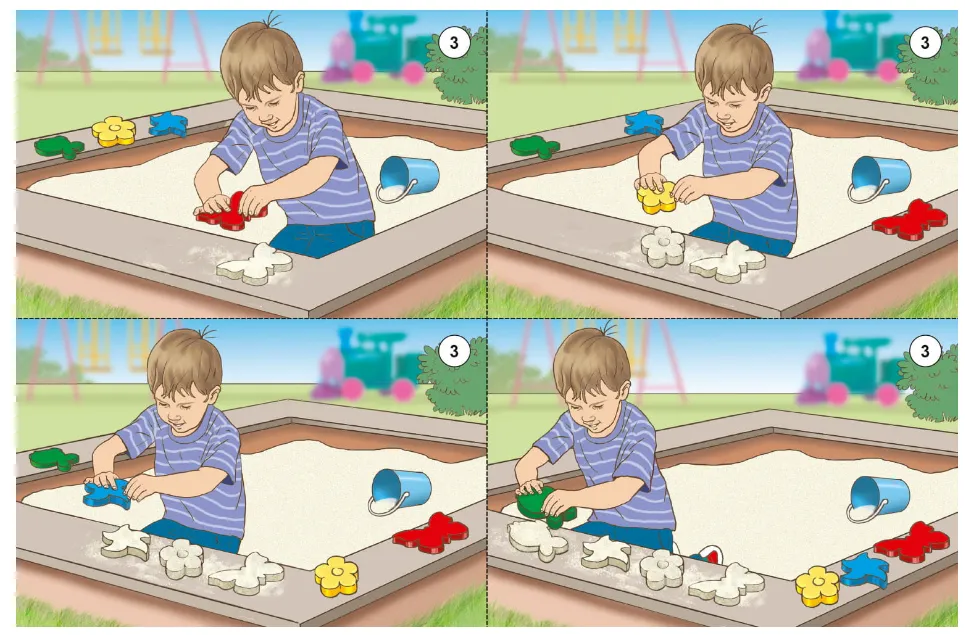 3

3

3

3