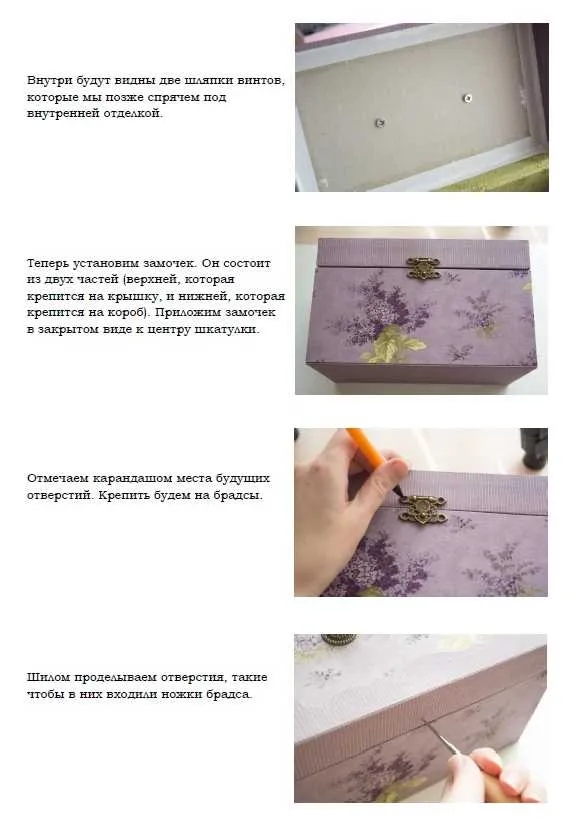 Внутри будут видны две шляпки винтов, которые мы позже спрячем под внутренней отделкой.

Теперь установим замочек. Он состоит из двух частей (верхней, которая крепится на крышку, и нижней, которая крепится на короб). Приложим замочек в закрытом виде к центру шкатулки.

Отмечаем карандашом места будущих отверстий. Крепить будем на брадсы.

Шилом проделываем отверстия, такие чтобы в них входили ножки брадса.